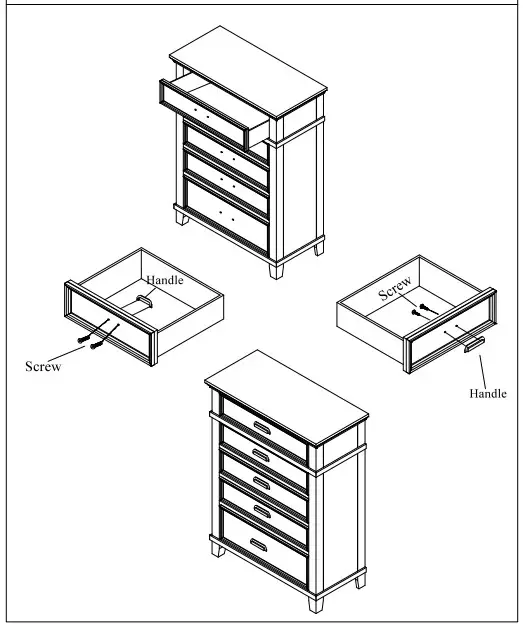 Handle

Screw

Screw

Handle