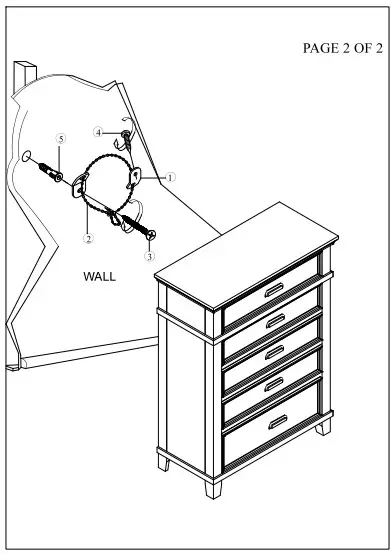 PAGE 2 OF 2

4

5

1

2

3

WALL