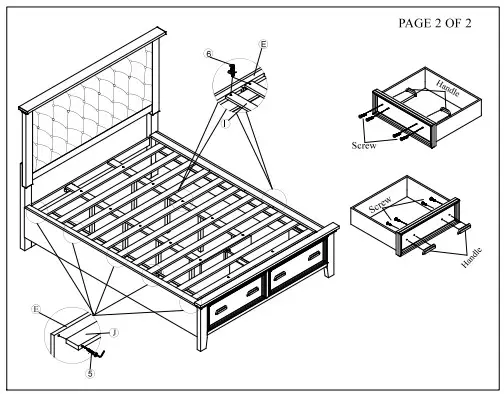 PAGE 2 OF 2

6
E
I

Handle
Screw

Screw
Handle

E
J
5