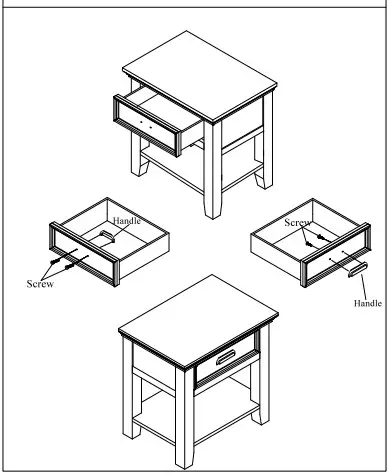 Handle
Screw
Screw
Handle