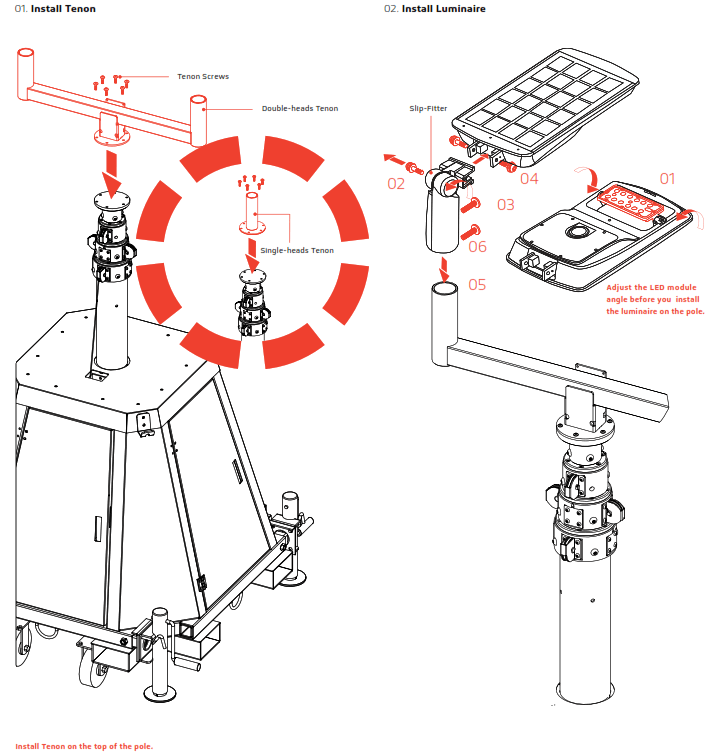 01. Install Tenon

Tenon Screws

Double-heads Tenon

Single-heads Tenon

Install Tenon on the top of the pole.

02. Install Luminaire

Slip-Fitter

02

04

01

03

06

05

Adjust the LED module angle before you install the luminaire on the pole.