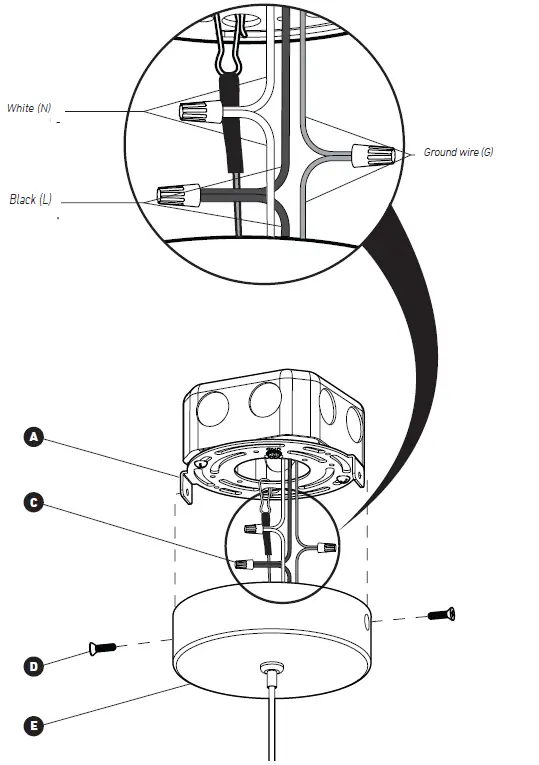 White (N)

Ground wire (G)

Black (L)

A

C

D

E