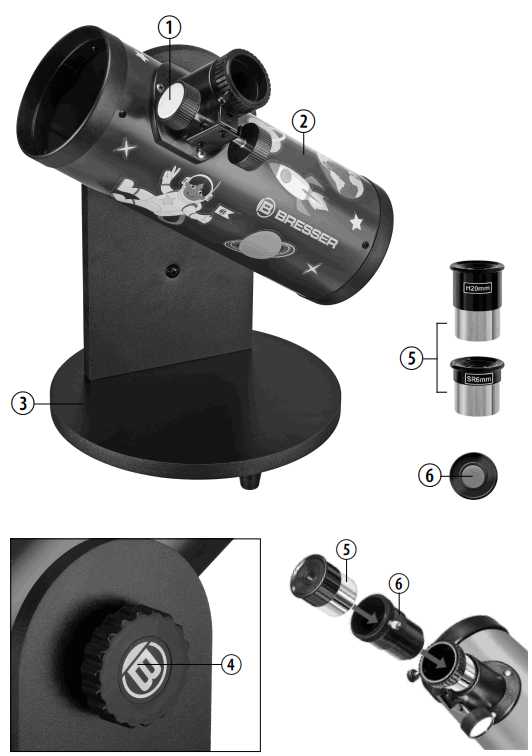 1
2
BRESSER
H20mm
5
SR6mm
3
6
5
6
4