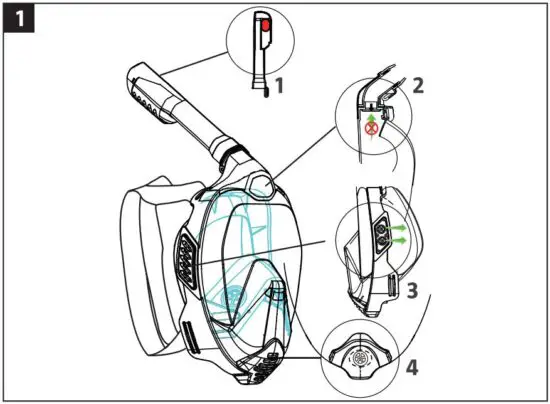 1

1

2

3

4