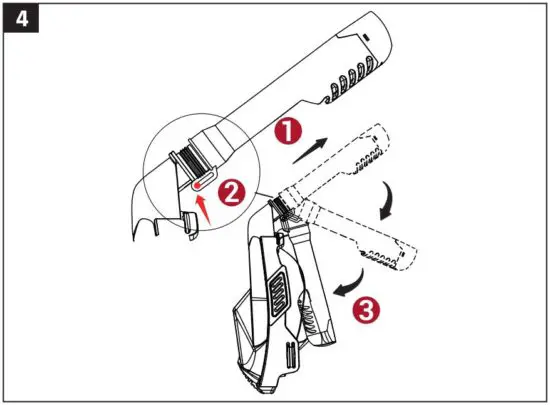 4

1

2

3