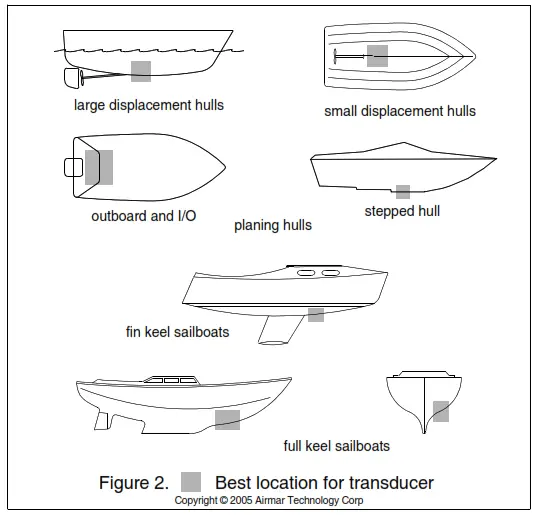 large displacement hulls

small displacement hulls

outboard and I/O

planing hulls

stepped hull

fin keel sailboats

full keel sailboats

Figure 2. Best location for transducer

Copyright © 2005 Airmar Technology Corp