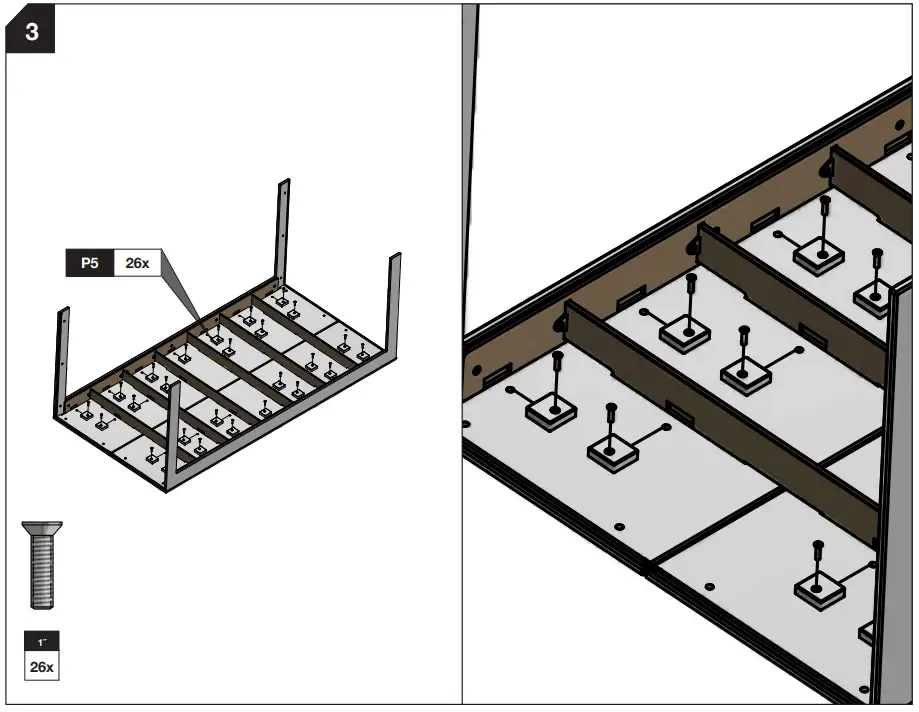 3

P5 26x

1"
26x