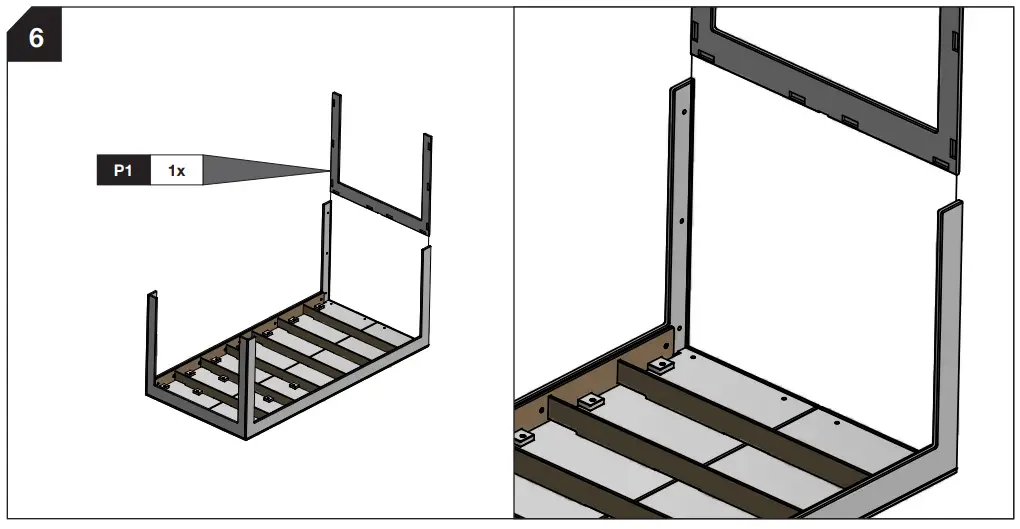 6

P1 1x