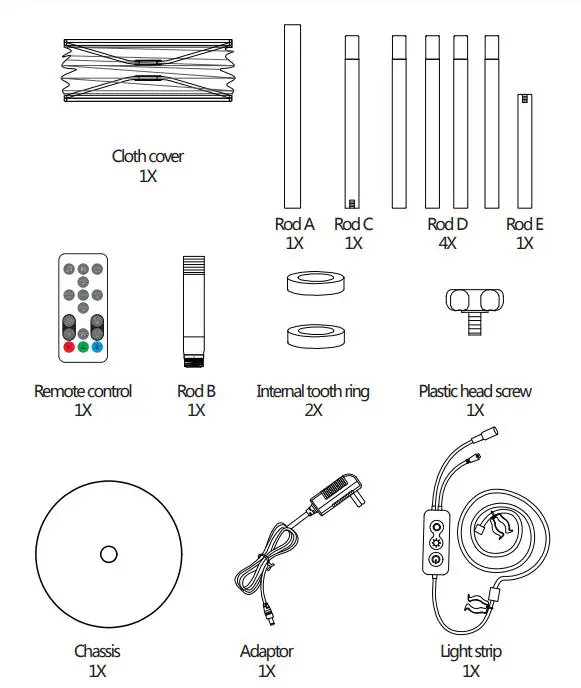 Cloth cover
1X

Rod A
1X

Rod C
1X

Rod D
4X

Rod E
1X

Remote control
1X

Rod B
1X

Internal tooth ring
2X

Plastic head screw
1X

Chassis
1X

Adaptor
1X

Light strip
1X