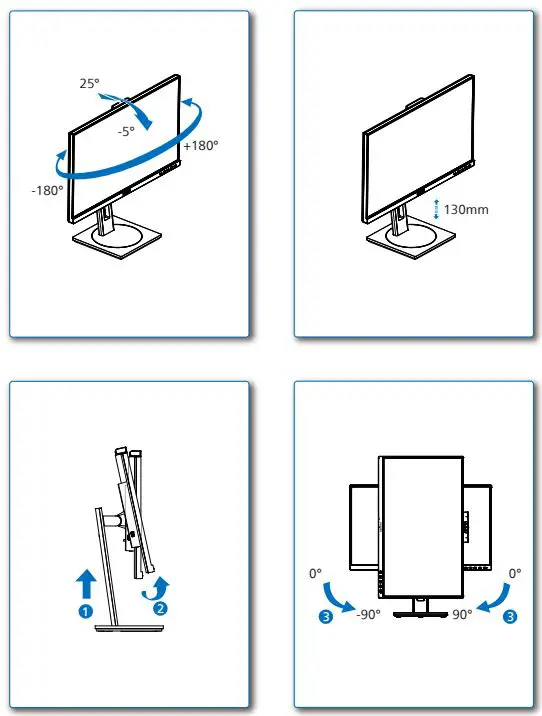 25°

-5°

+180°

-180°

130mm

1

2

0°

0°

3

-90°

90°

3