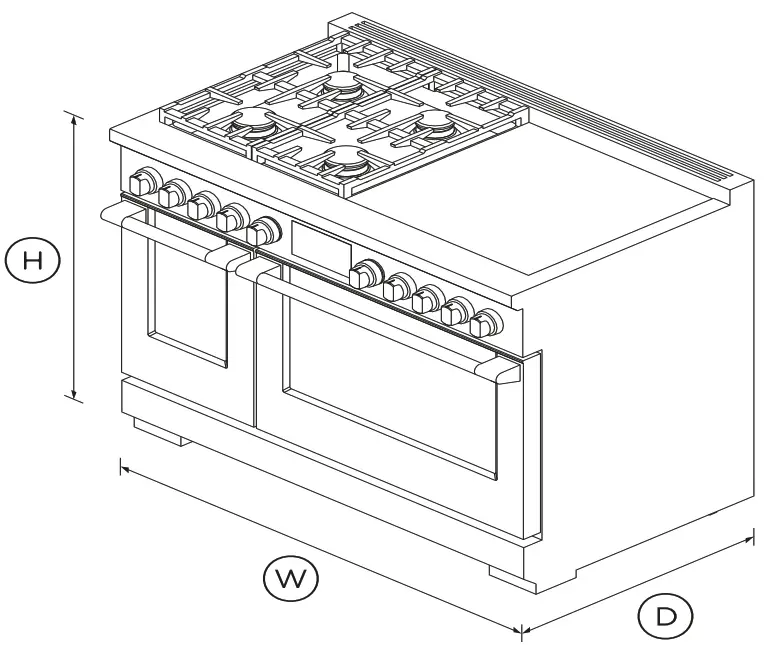 H

W

D