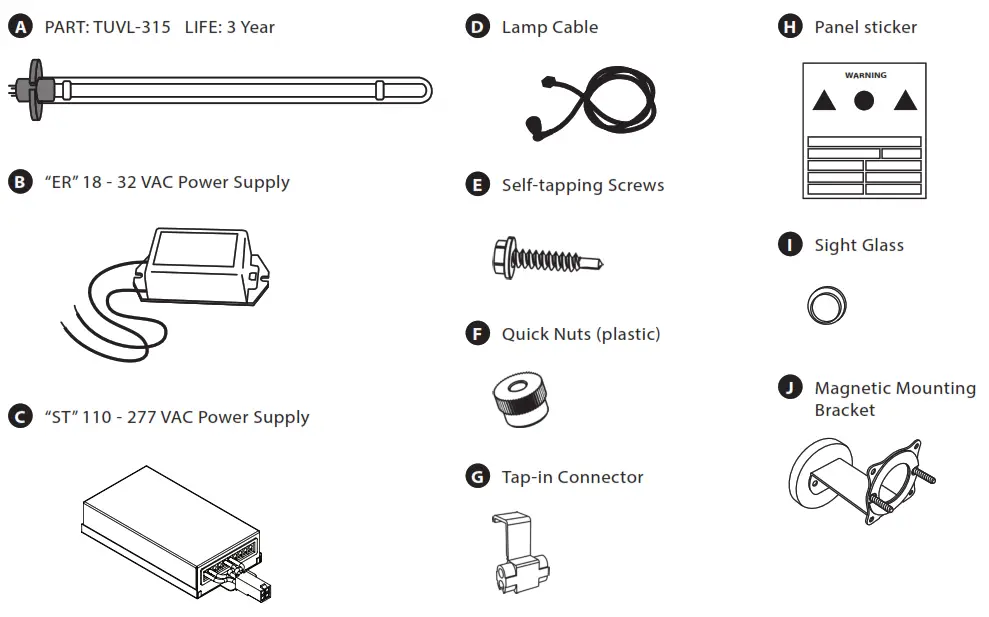 A PART: TUVL-315 LIFE: 3 Year

B "ER" 18 - 32 VAC Power Supply

C "ST" 110 - 277 VAC Power Supply

D Lamp Cable

E Self-tapping Screws

F Quick Nuts (plastic)

G Tap-in Connector

H Panel sticker

WARNING

I Sight Glass

J Magnetic Mounting Bracket