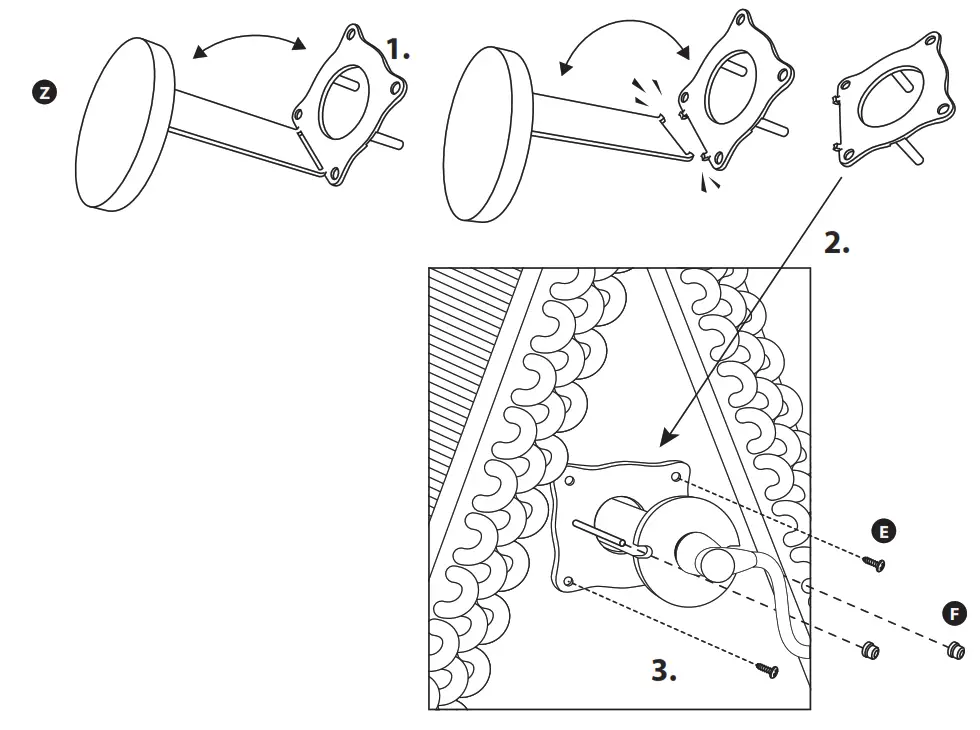 Z

1.

2.

E

F

3.