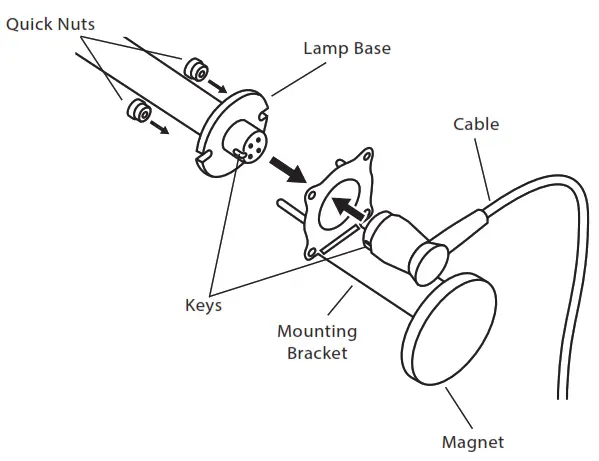 Quick Nuts

Lamp Base

Cable

Keys

Mounting Bracket

Magnet