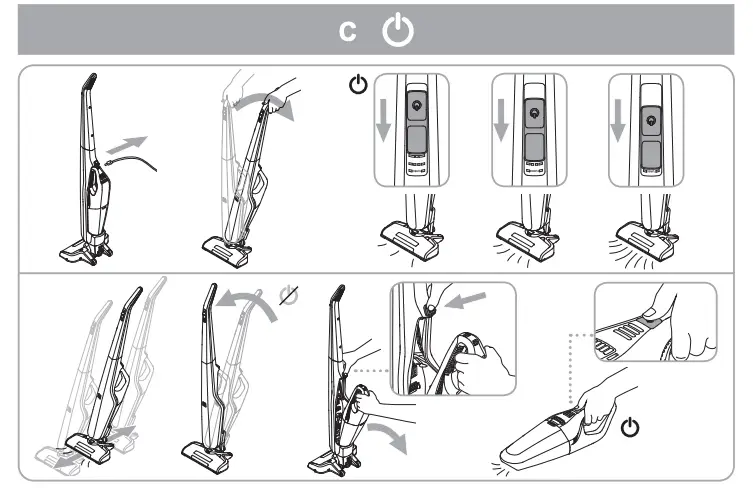 C