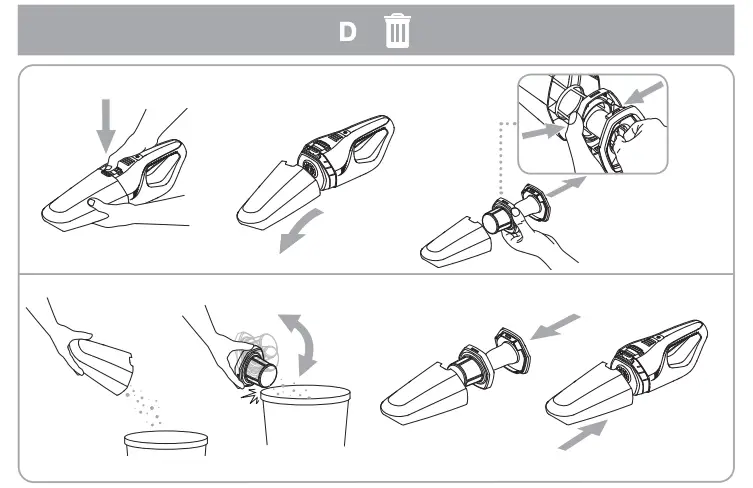 D