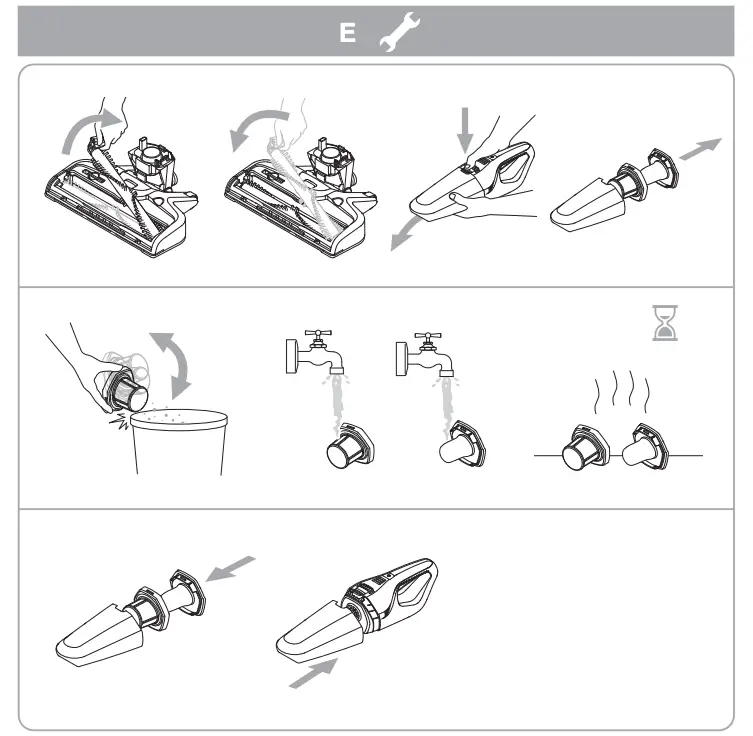 E