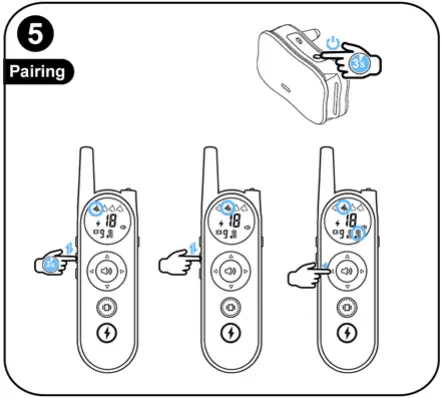 5
Pairing
3s
18
9
3s
18
9
18
9