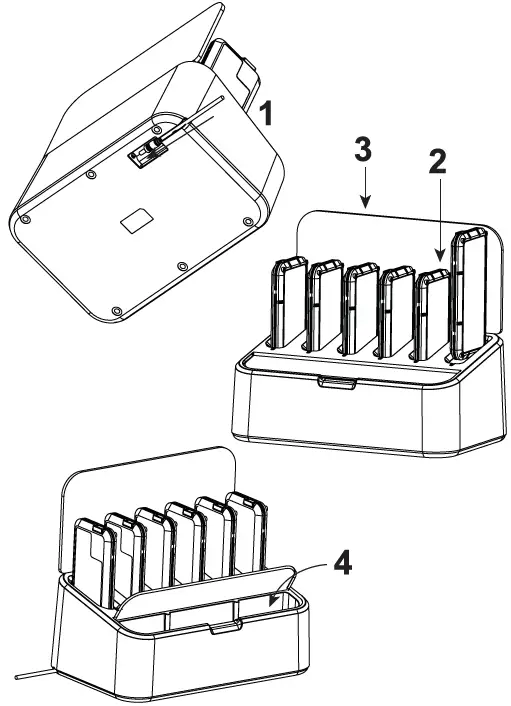 1

3

2

4