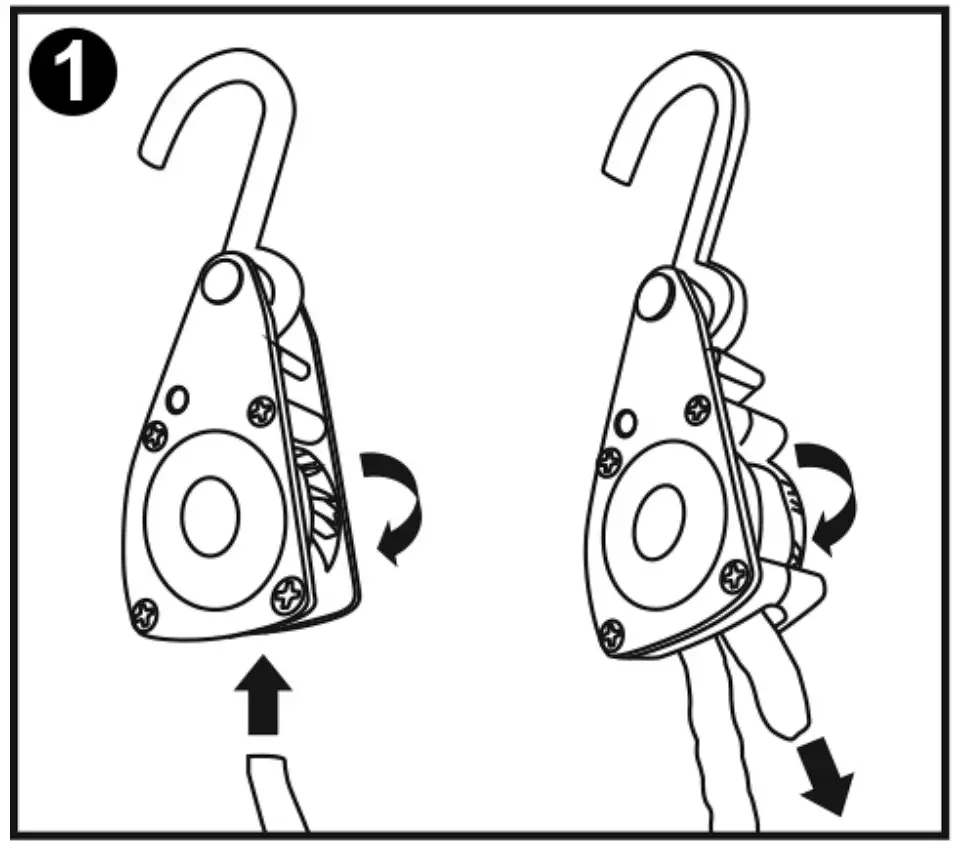 1