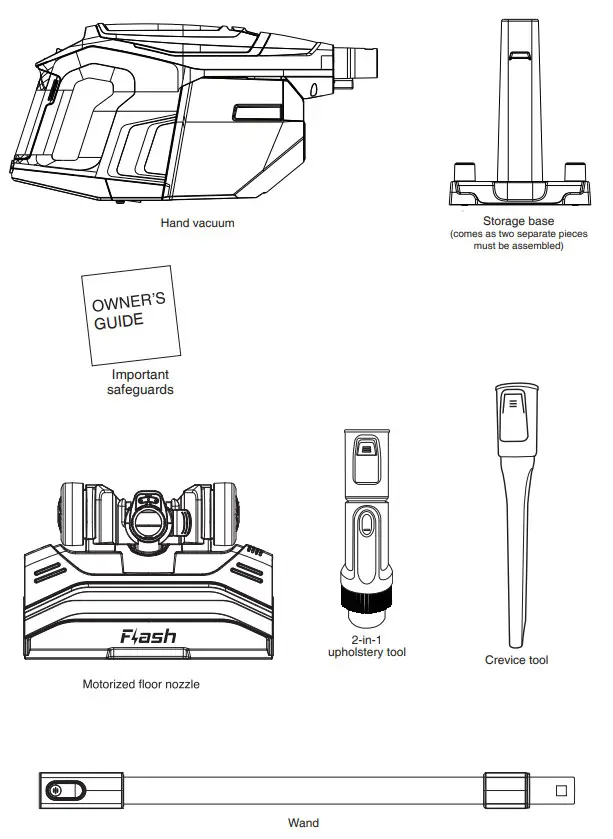 Hand vacuum

Storage base
(comes as two separate pieces must be assembled)

OWNER'S GUIDE

Important safeguards

Flash

Motorized floor nozzle

2-in-1 upholstery tool

Crevice tool

Wand