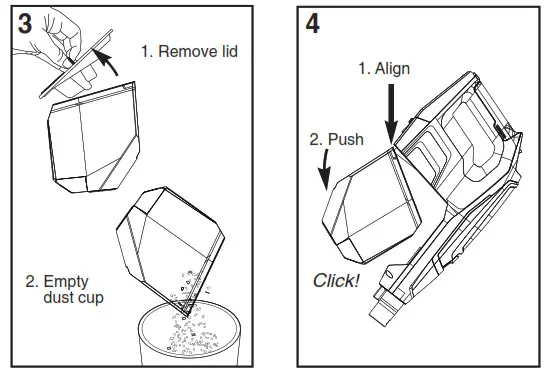 3

1. Remove lid

2. Empty dust cup

4

1. Align

2. Push

Click!