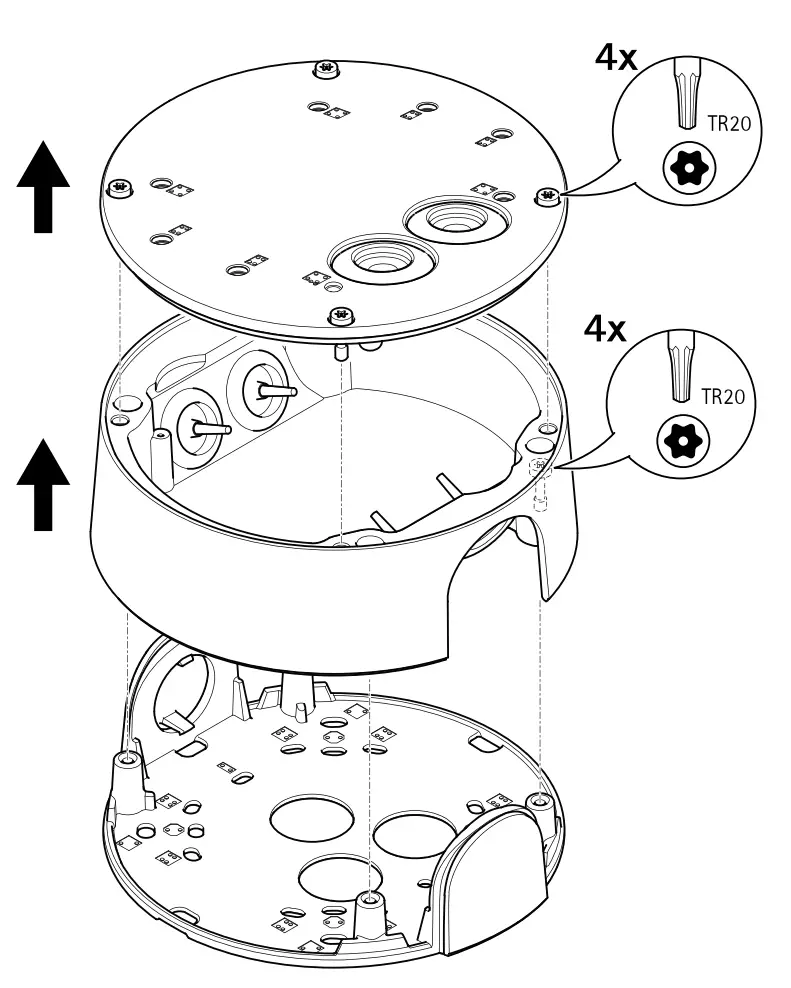 4x

TR20

4x

TR20