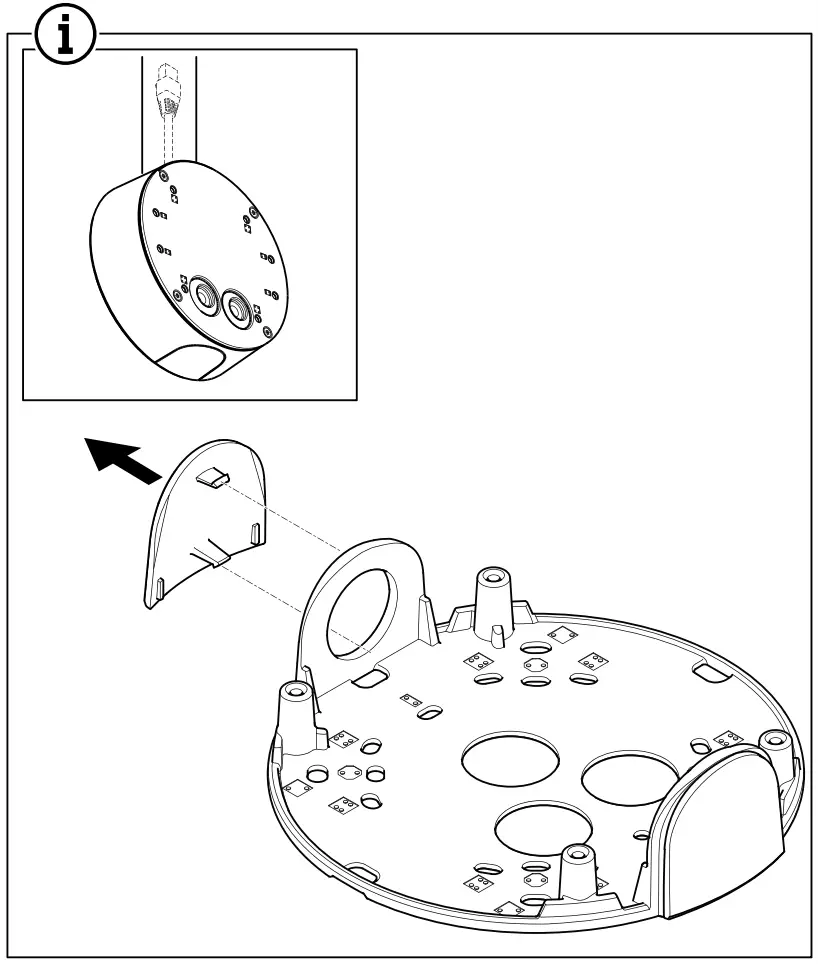 i