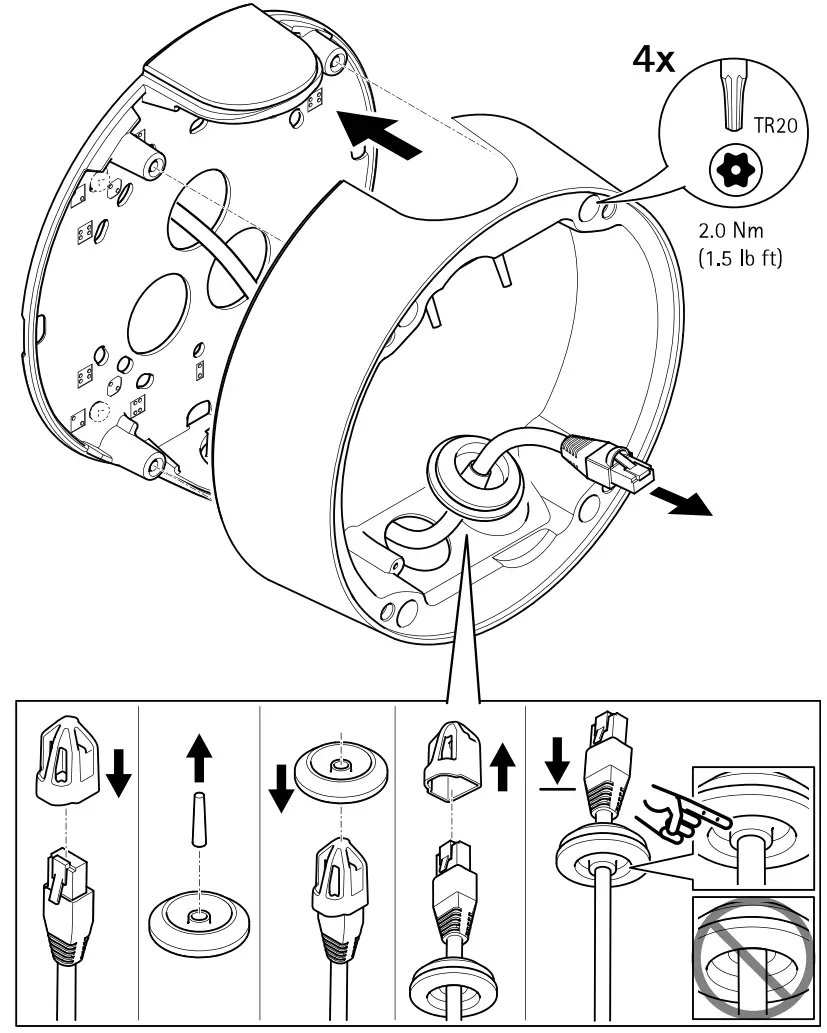 4x
TR20
2.0 Nm
(1.5 lb ft)