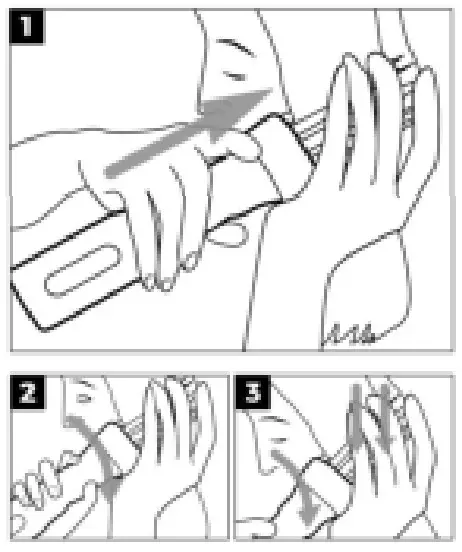 1

2

3