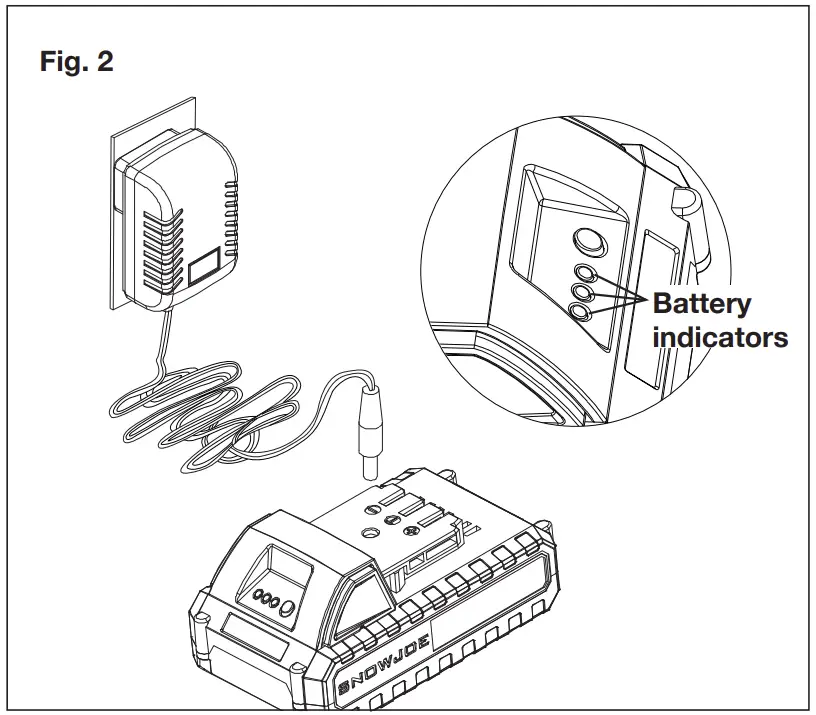 Fig. 2

Battery indicators

SNOWJOE