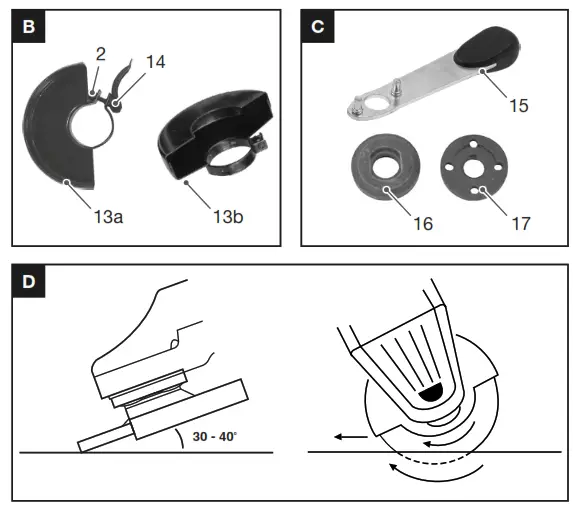 B

2

14

13a

13b

C

15

16

17

D

30 - 40°