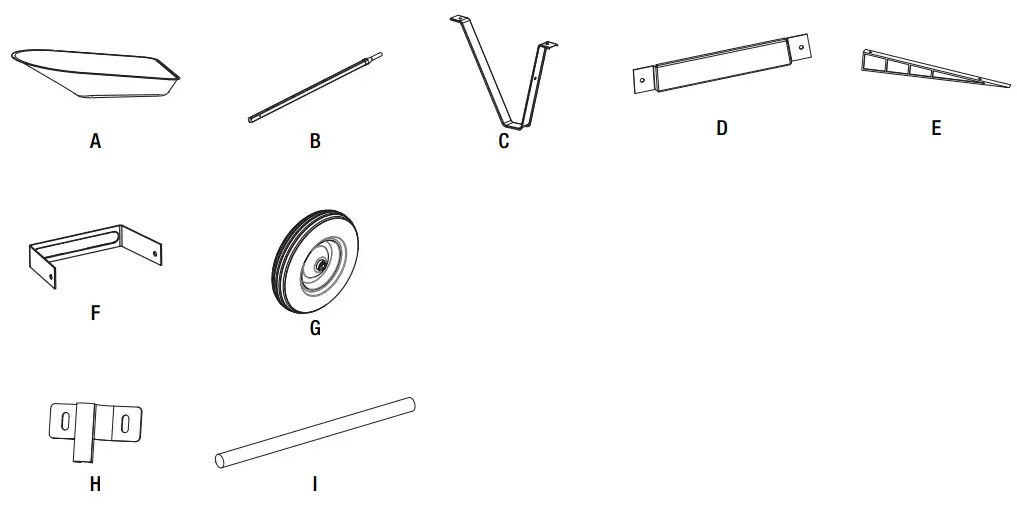 A
B
C
D
E
F
G
H
I