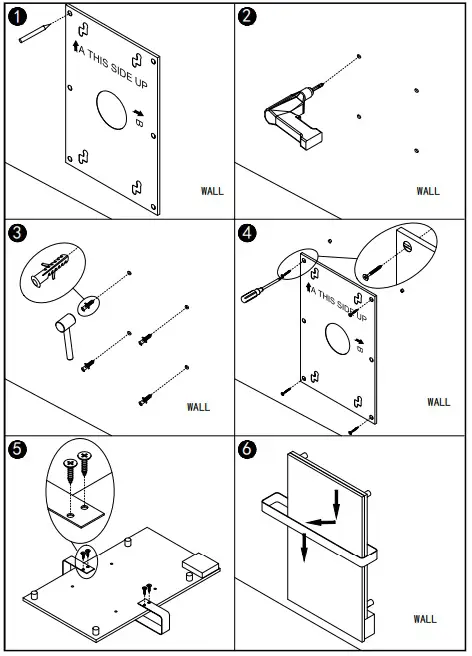 1
A THIS SIDE UP
B
WALL

2
WALL

3
WALL

4
A THIS SIDE UP
B
WALL

5

6
WALL