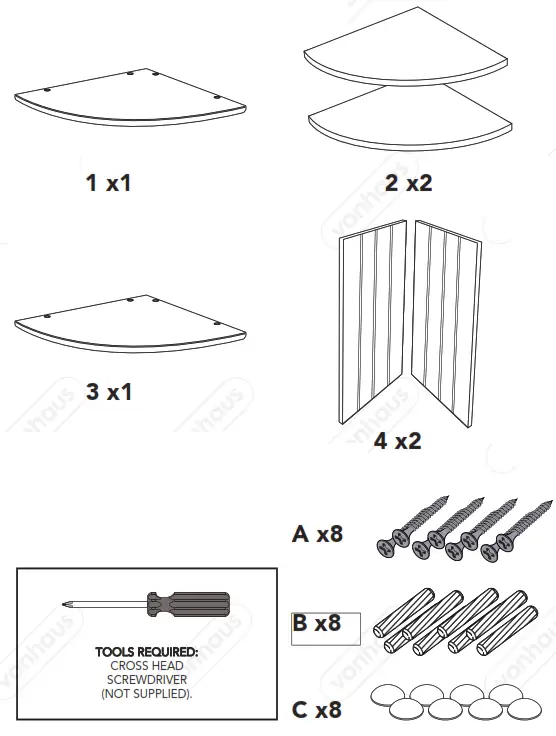 1 x1

2 x2

3 x1

4 x2

A x8

B x8

C x8

TOOLS REQUIRED:
CROSS HEAD
SCREWDRIVER
(NOT SUPPLIED).

vonhaus