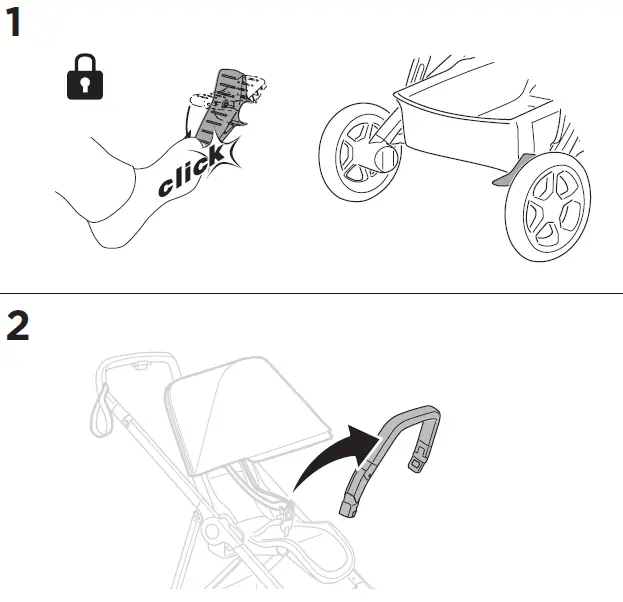 1

click

2