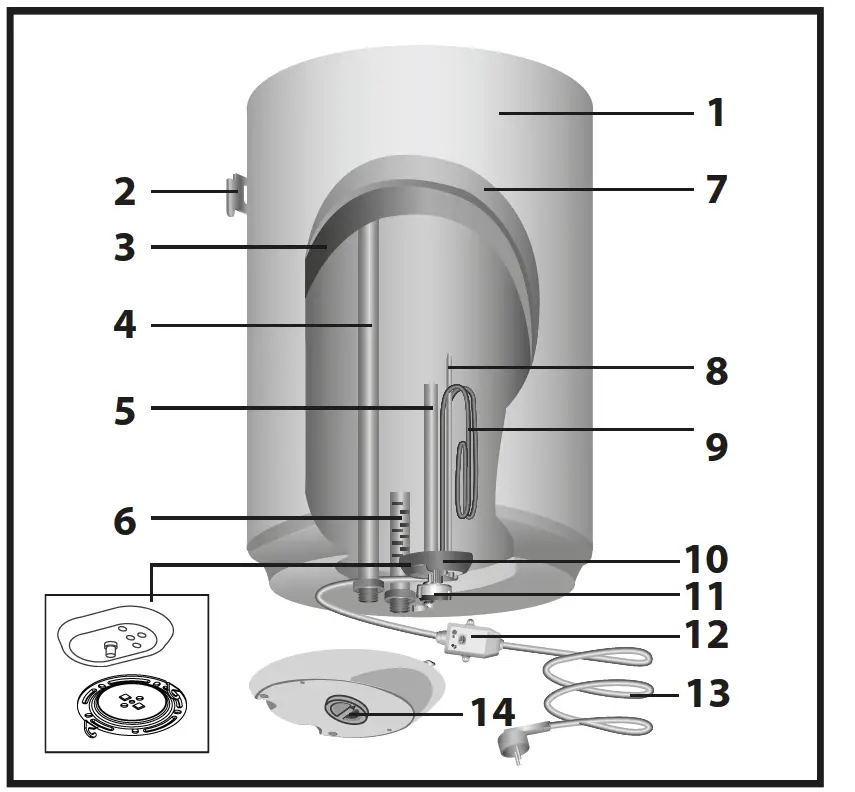 1
2
7
3
4
8
5
9
6
10
11
12
13
14