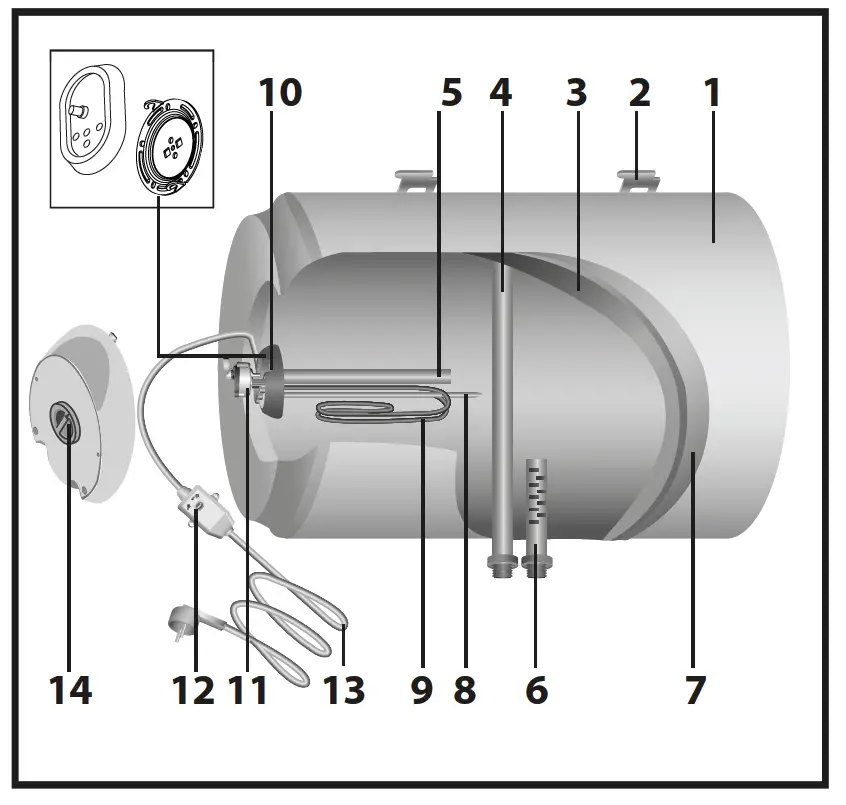 10 5 4 3 2 1

14 12 11 13 9 8 6 7