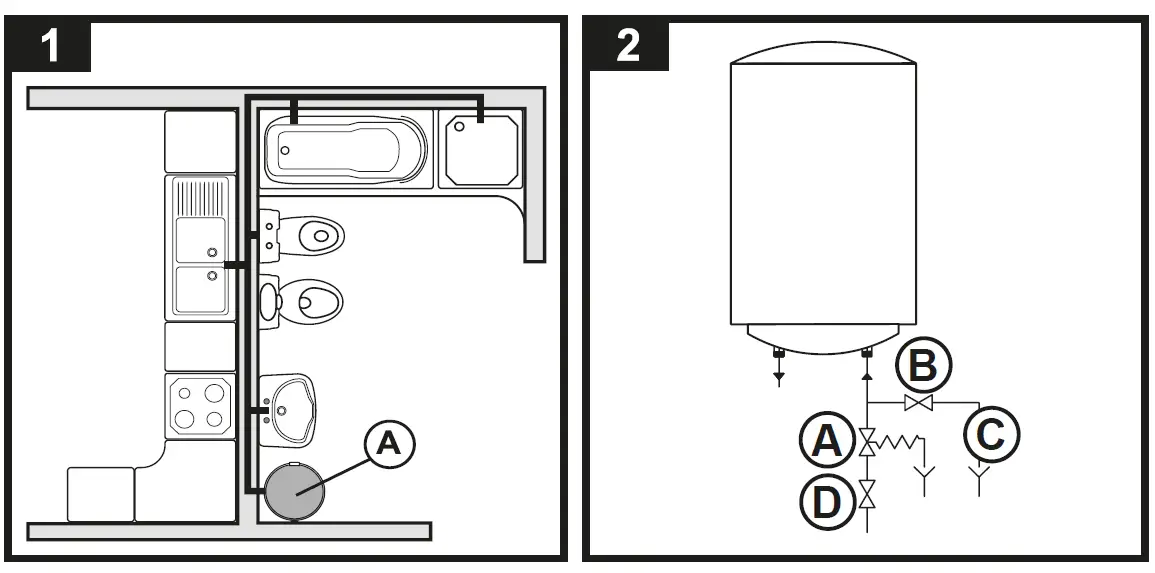 1

A

2

B

A

C

D