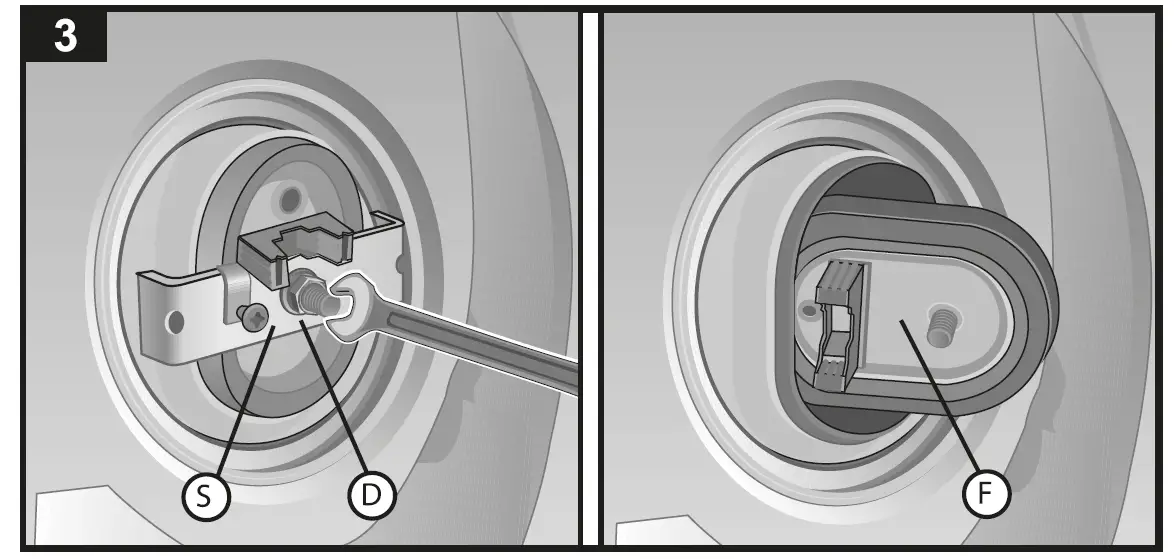 3

S

D

F