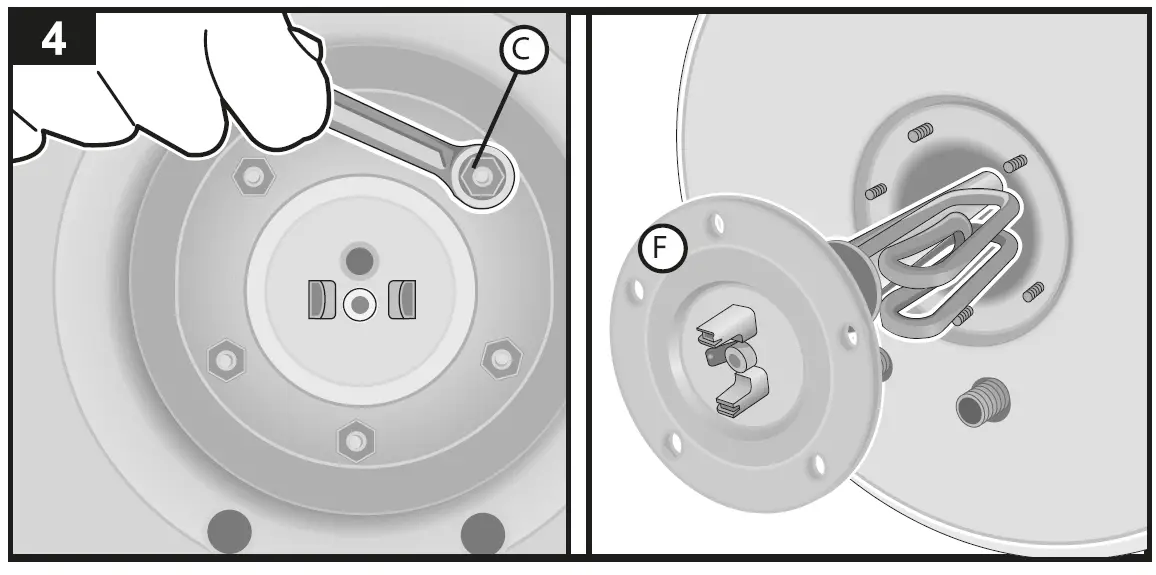 4
C
F