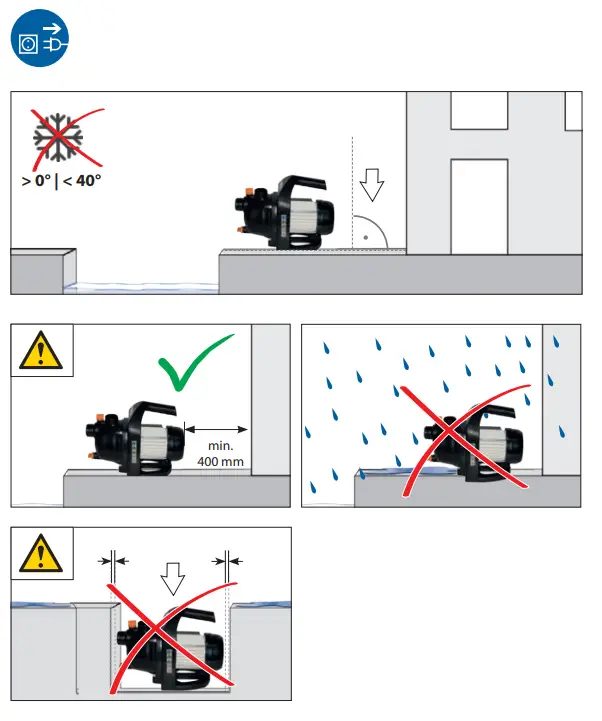 > 0° | < 40°

min.
400 mm