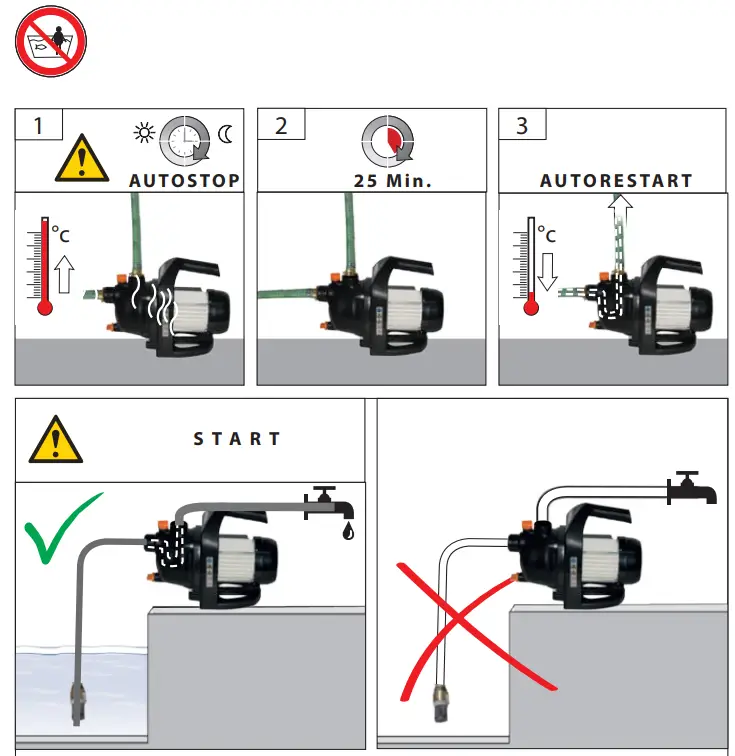 1

AUTOSTOP

°C

2

25 Min.

3

AUTORESTART

°C

START