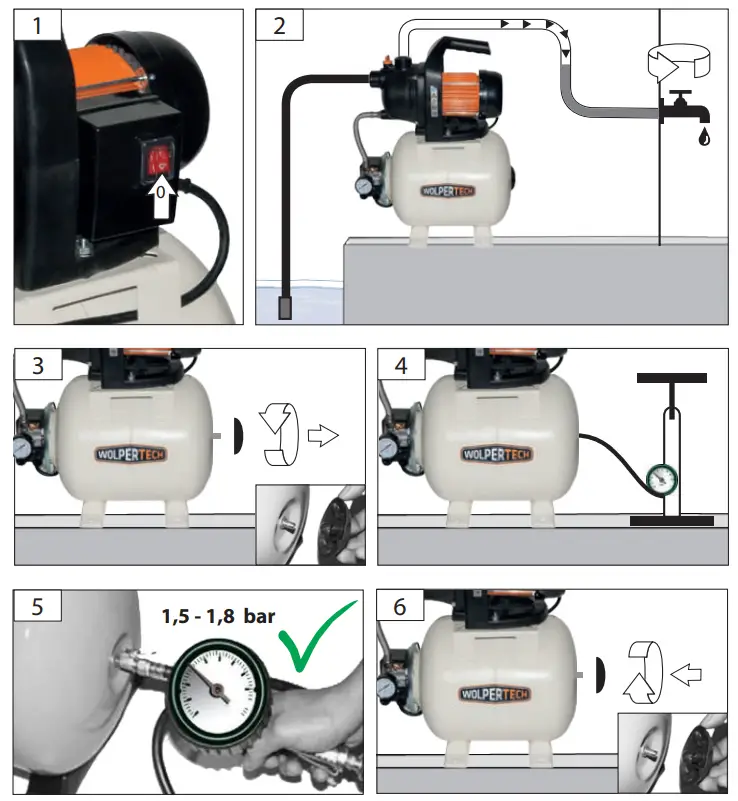 1

0

2

WOLPERTECH

3

WOLPERTECH

4

WOLPERTECH

5

1,5 - 1,8 bar

6

WOLPERTECH