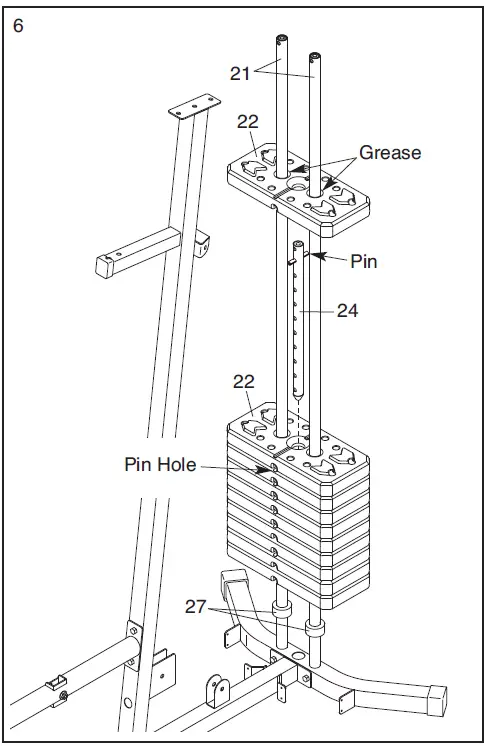 6

21

22

Grease

Pin

24

22

Pin Hole

27