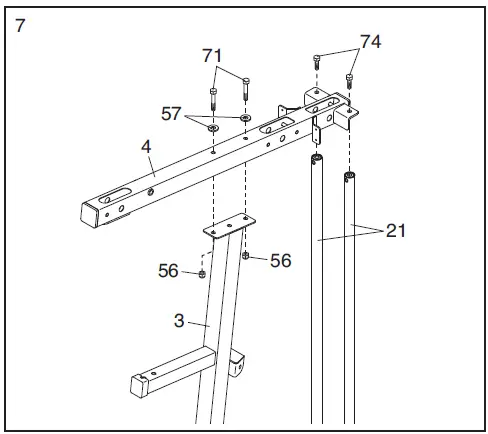 7

71

74

57

4

21

56

56

3