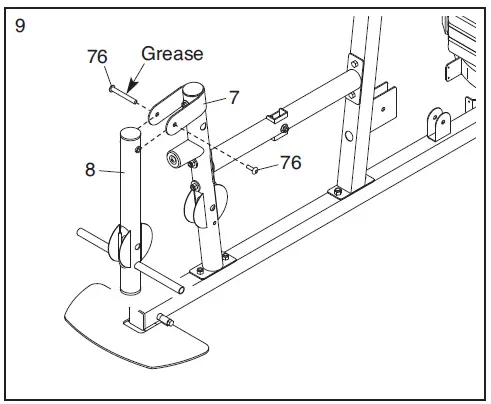 9

76

Grease

7

8

76