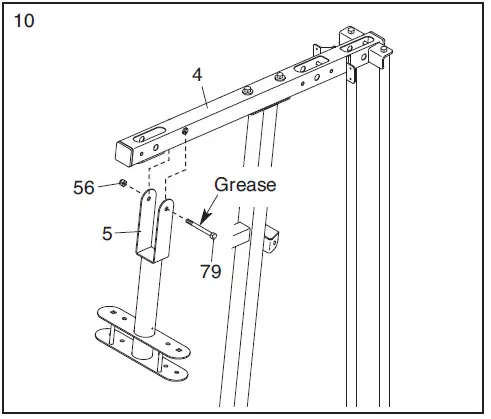 10

4

56

Grease

5

79