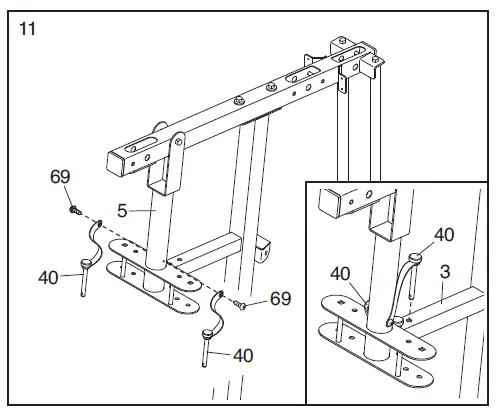 11

69

5

40

69

40

40

40

3