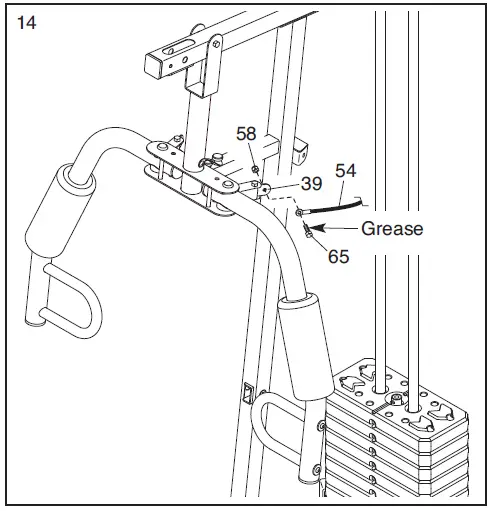 14

58

54

39

Grease

65